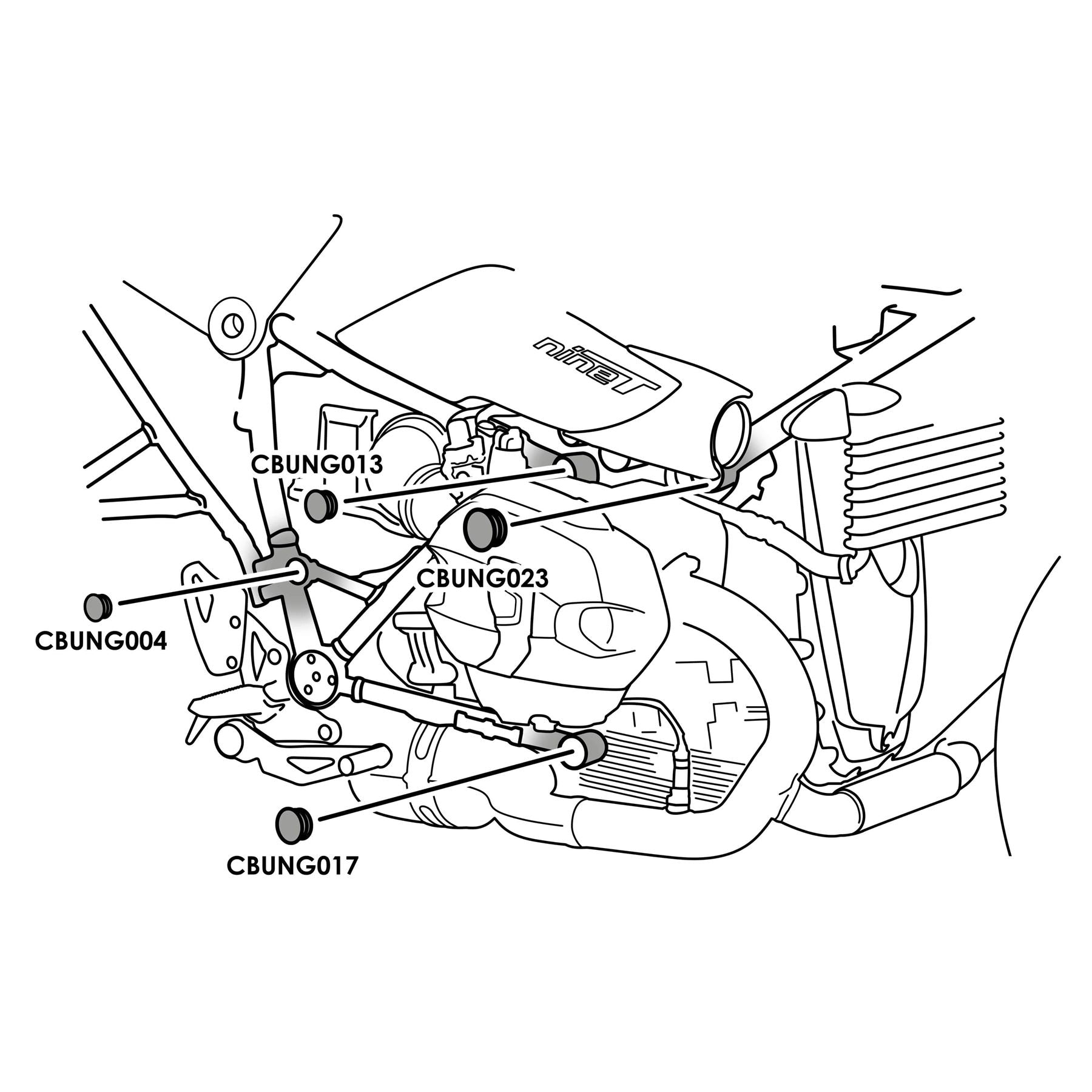 nineT

CBUNG013

CBUNG023

CBUNG004

CBUNG017